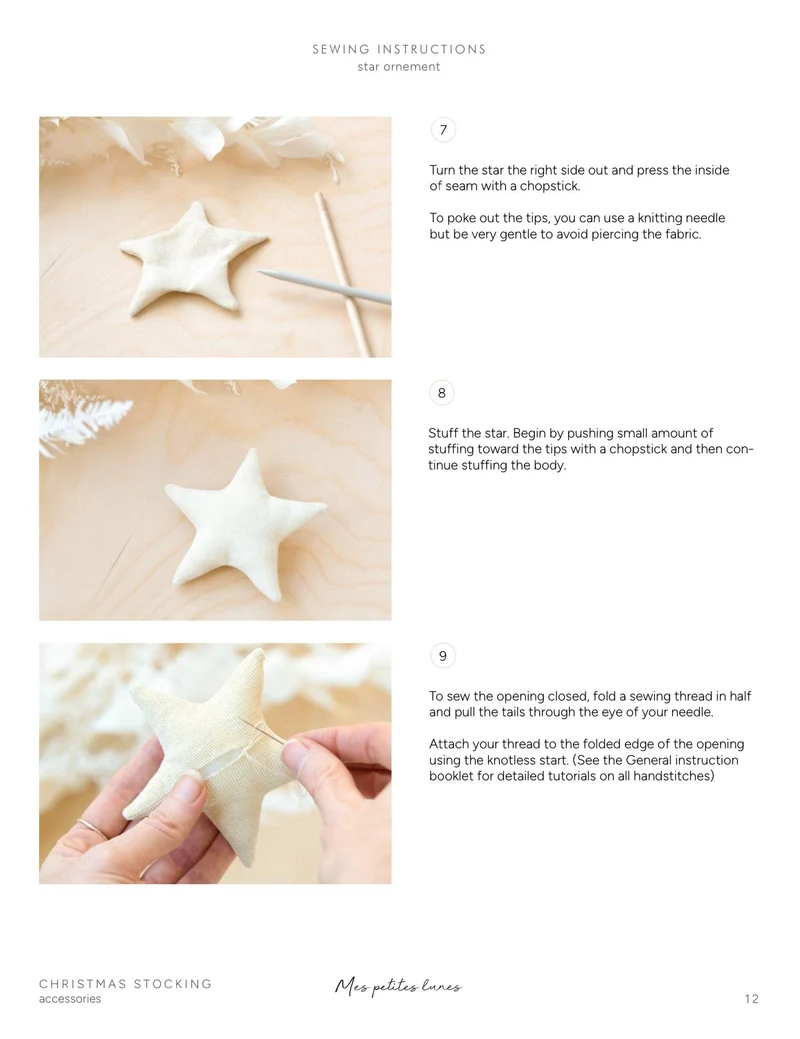 SEWING INSTRUCTIONS
star ornement

7

Turn the star the right side out and press the inside of seam with a chopstick.

To poke out the tips, you can use a knitting needle but be very gentle to avoid piercing the fabric.

8

Stuff the star. Begin by pushing small amount of stuffing toward the tips with a chopstick and then continue stuffing the body.

9

To sew the opening closed, fold a sewing thread in half and pull the tails through the eye of your needle.

Attach your thread to the folded edge of the opening using the knotless start. (See the General instruction booklet for detailed tutorials on all handstitches)

CHRISTMAS STOCKING
accessories

Mes petites lunes

12